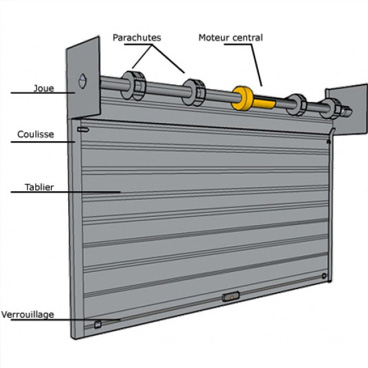 Parachutes
Moteur central
Joue
Coulisse
Tablier
Verrouillage